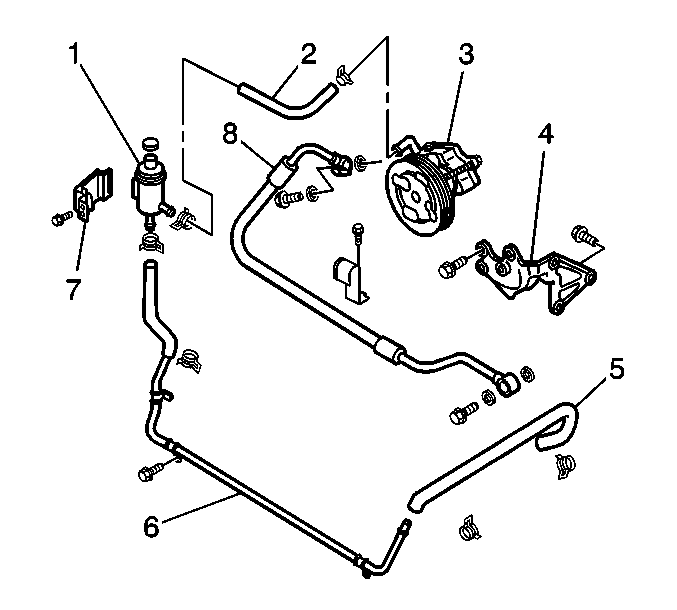 1
2
3
8
4
7
5
6