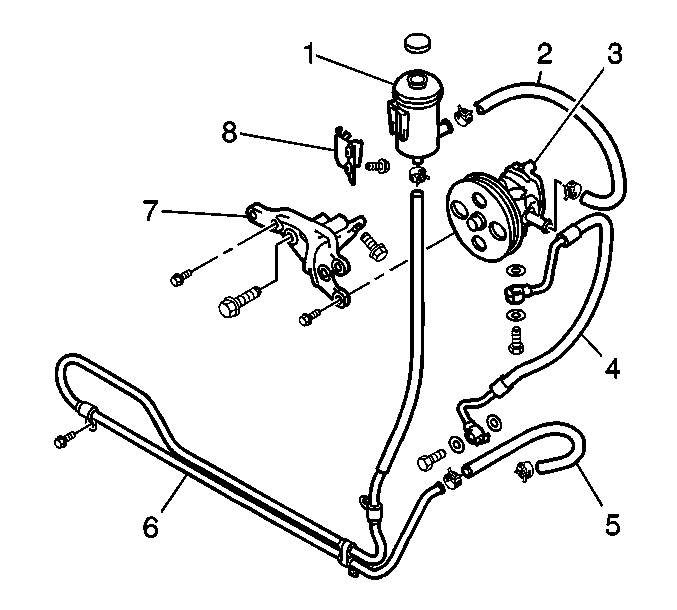 1
2
3
8
7
4
5
6