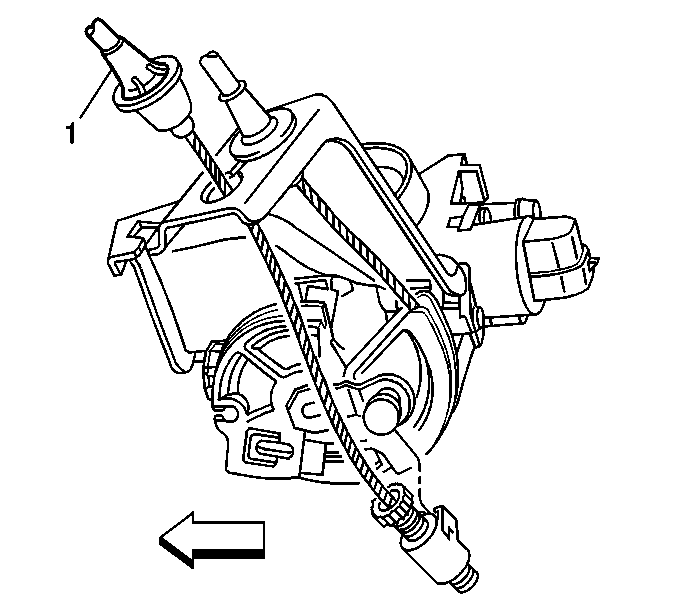 1