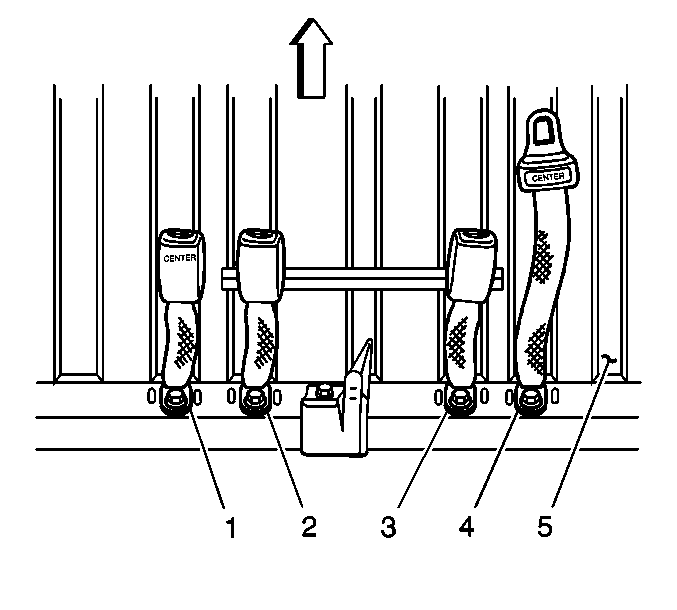 CENTER
CENTER
1
2
3
4
5