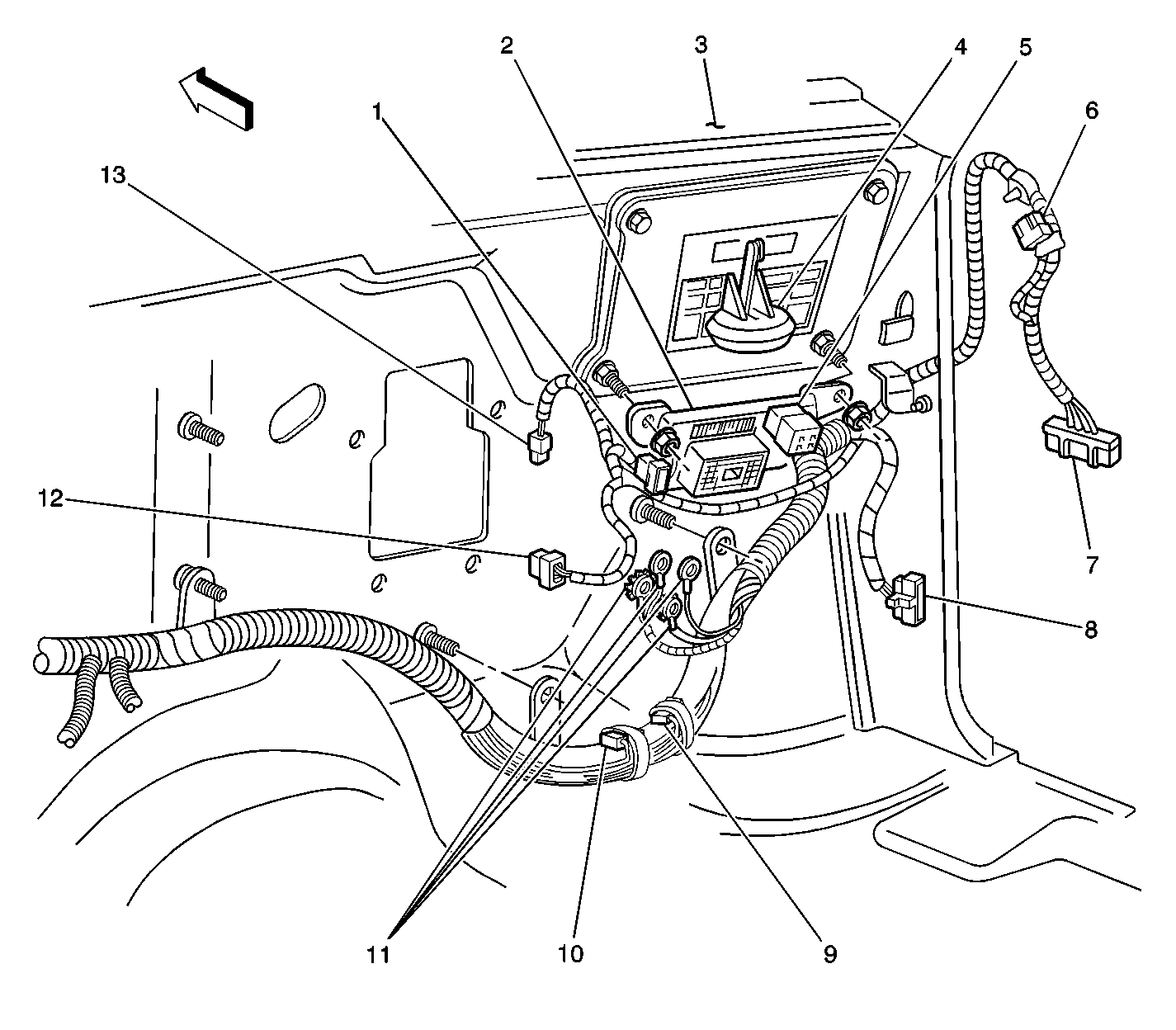 2
3
4
5
1
6
13
12
7
8
11
10
9