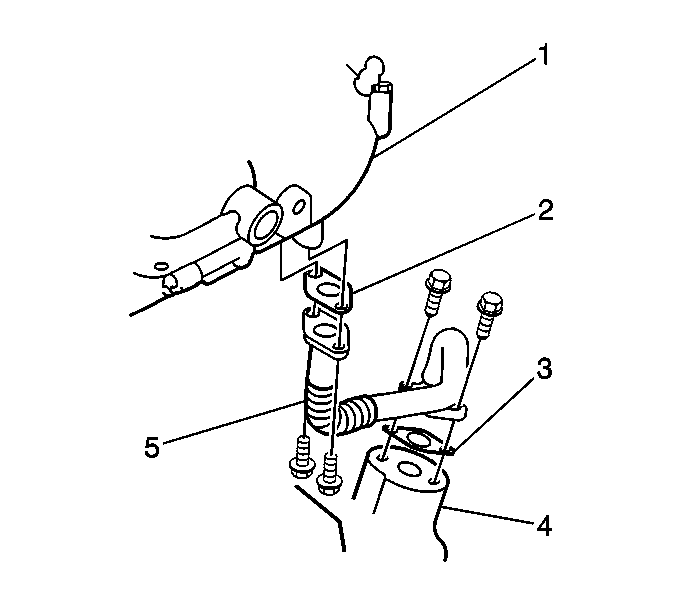 1
2
3
5
4