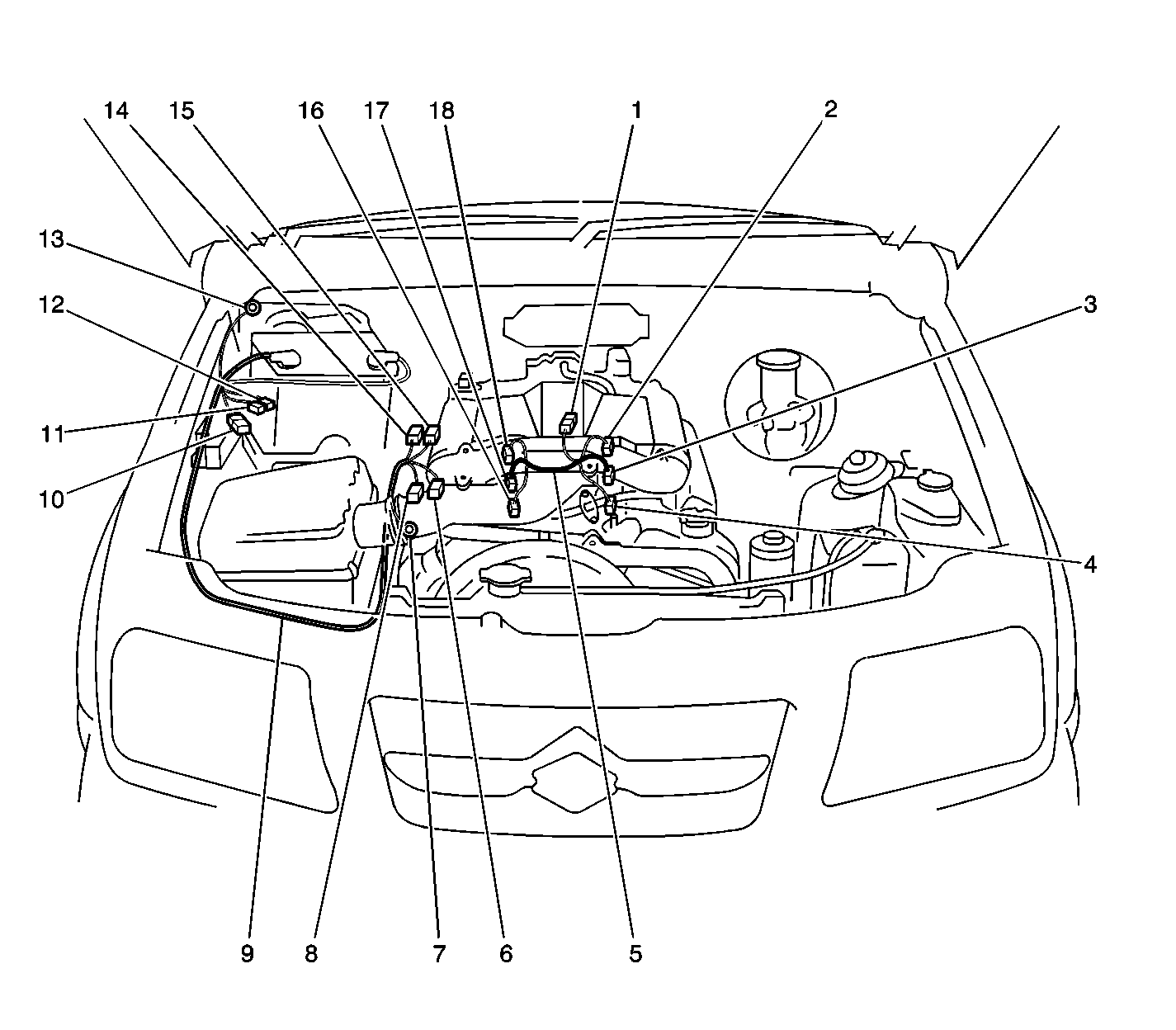 14 15 16 17 18 1 2

13

12

11

10

3

4

9 8 7 6 5