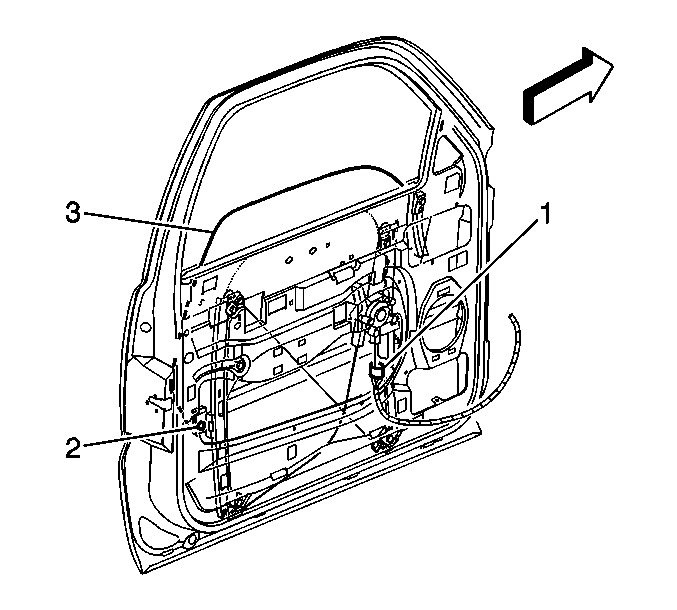 3
1
2