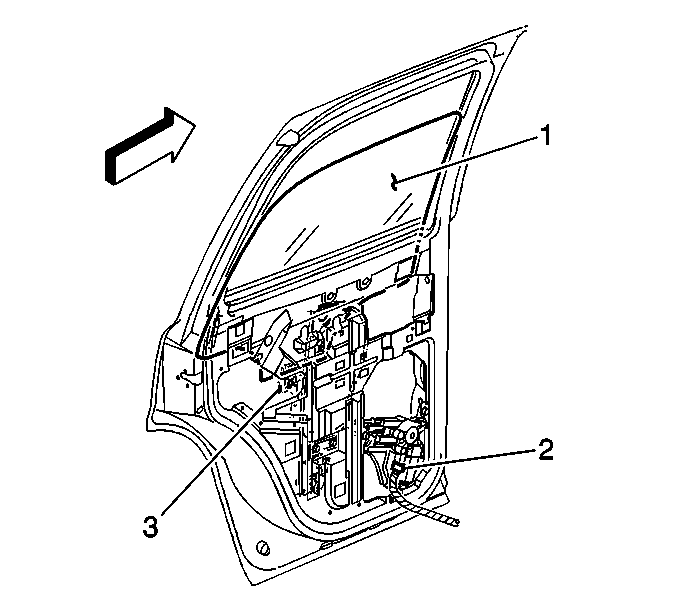 1
2
3