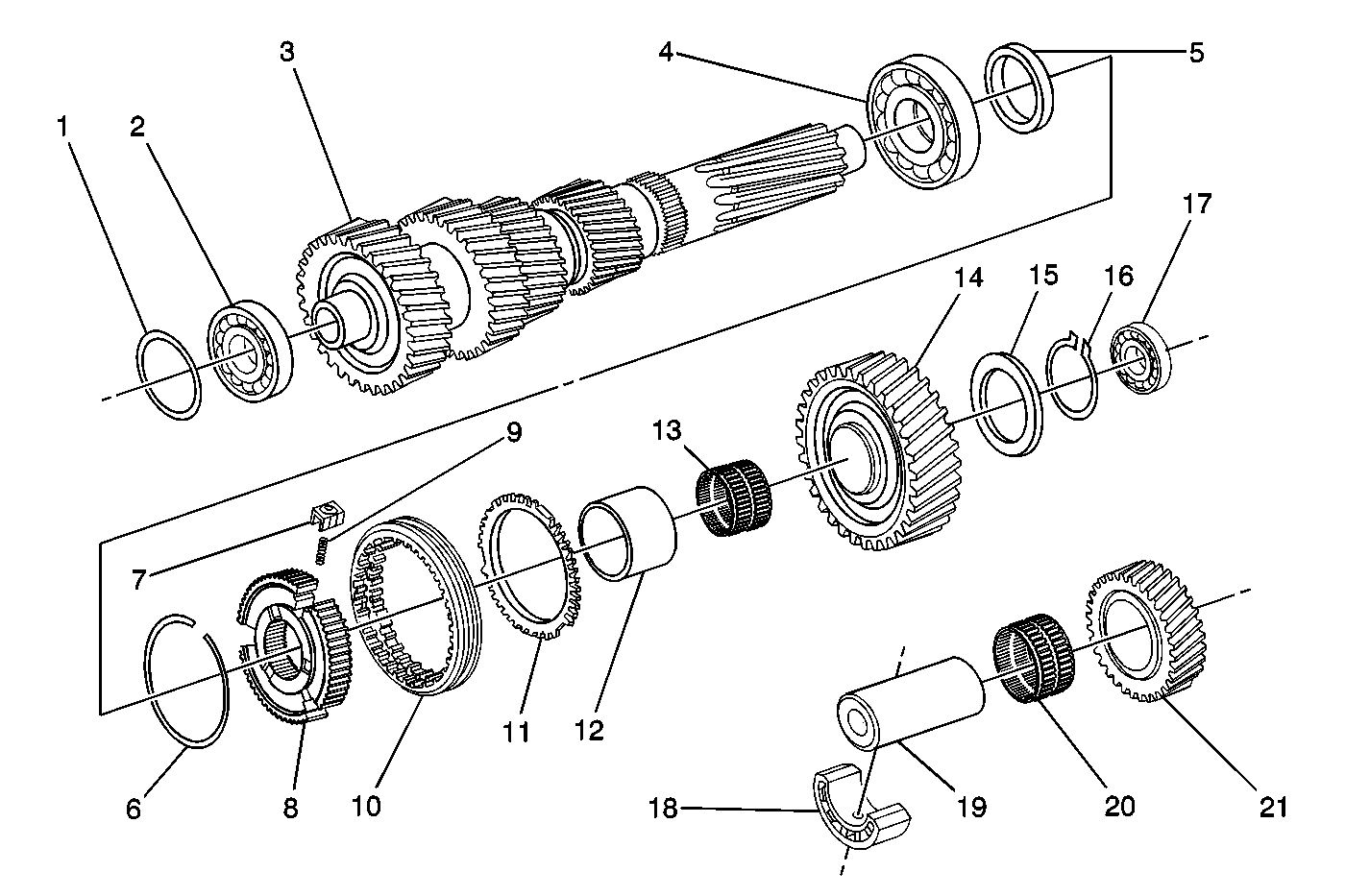 1
2
3
4
5
17
14
15
16
9
13
7
6
8
10
11
12
18
19
20
21