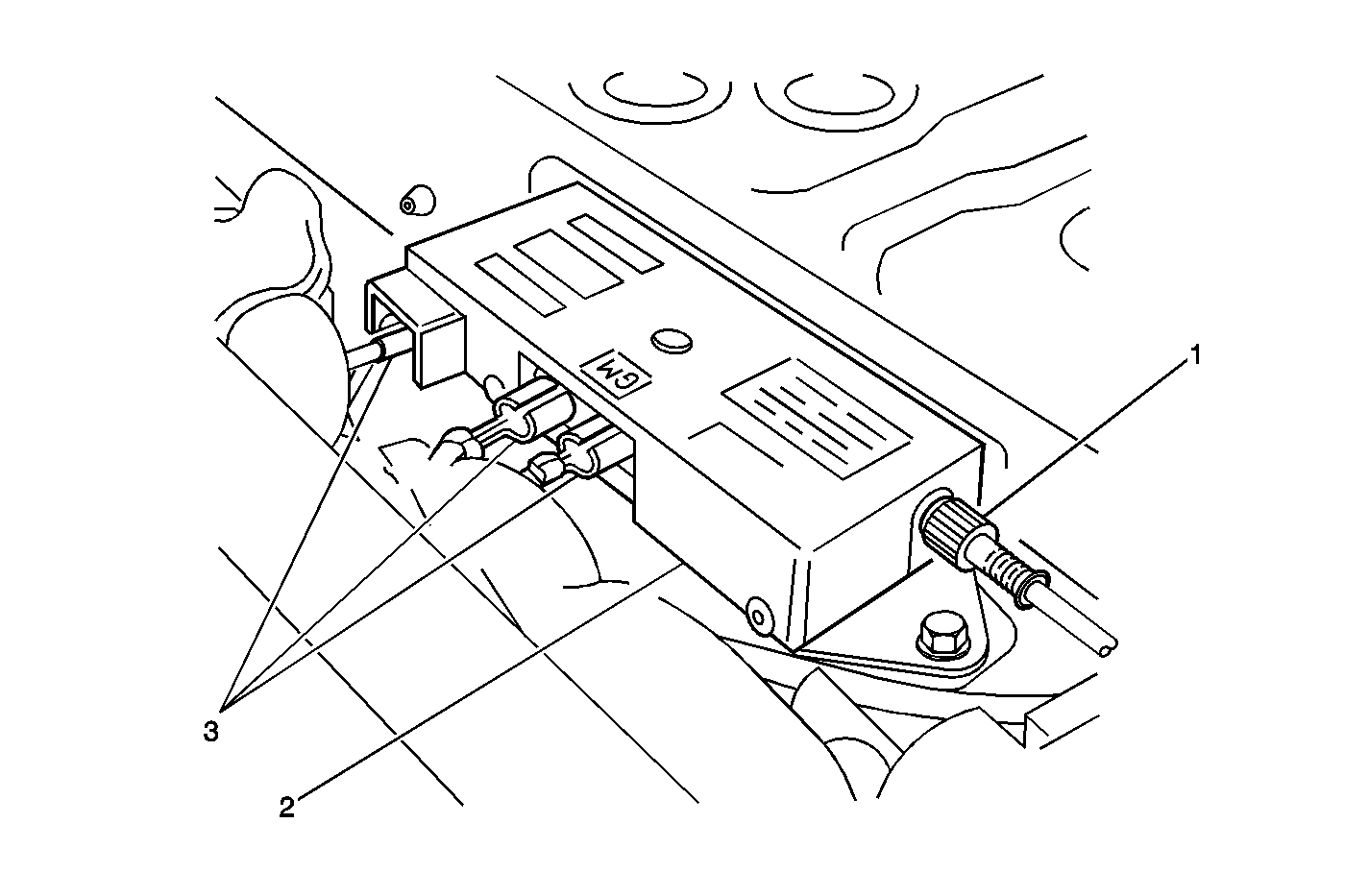 GM

1

3

2