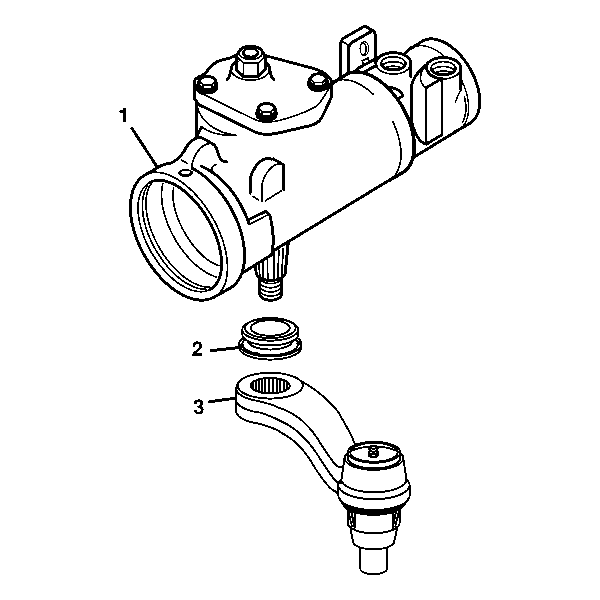 1

2

3