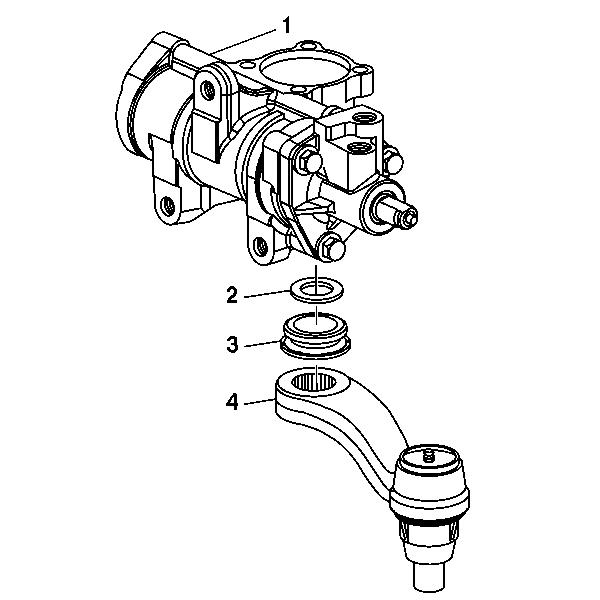 1
2
3
4