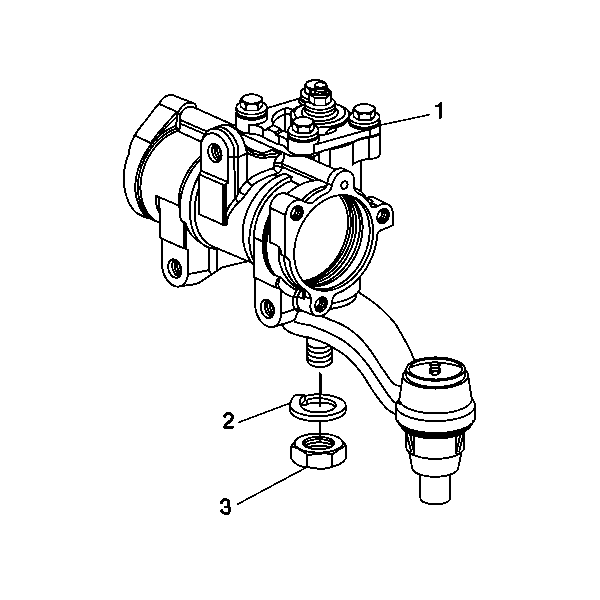 1
2
3