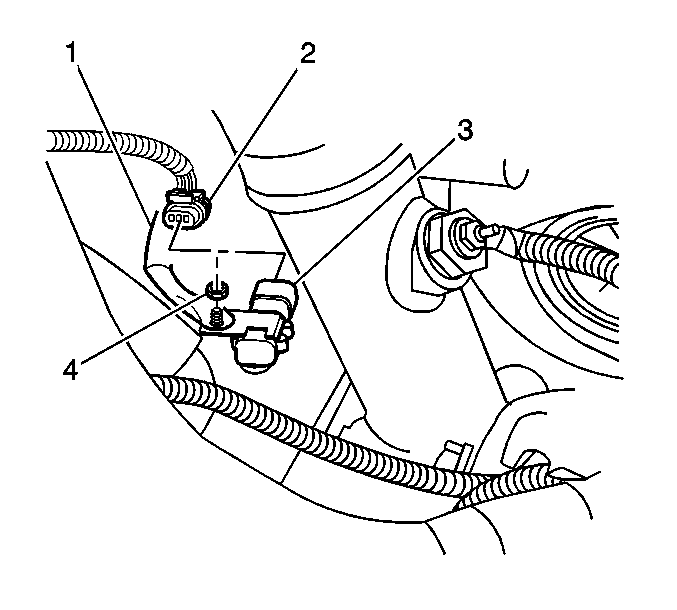 1
2
3
4