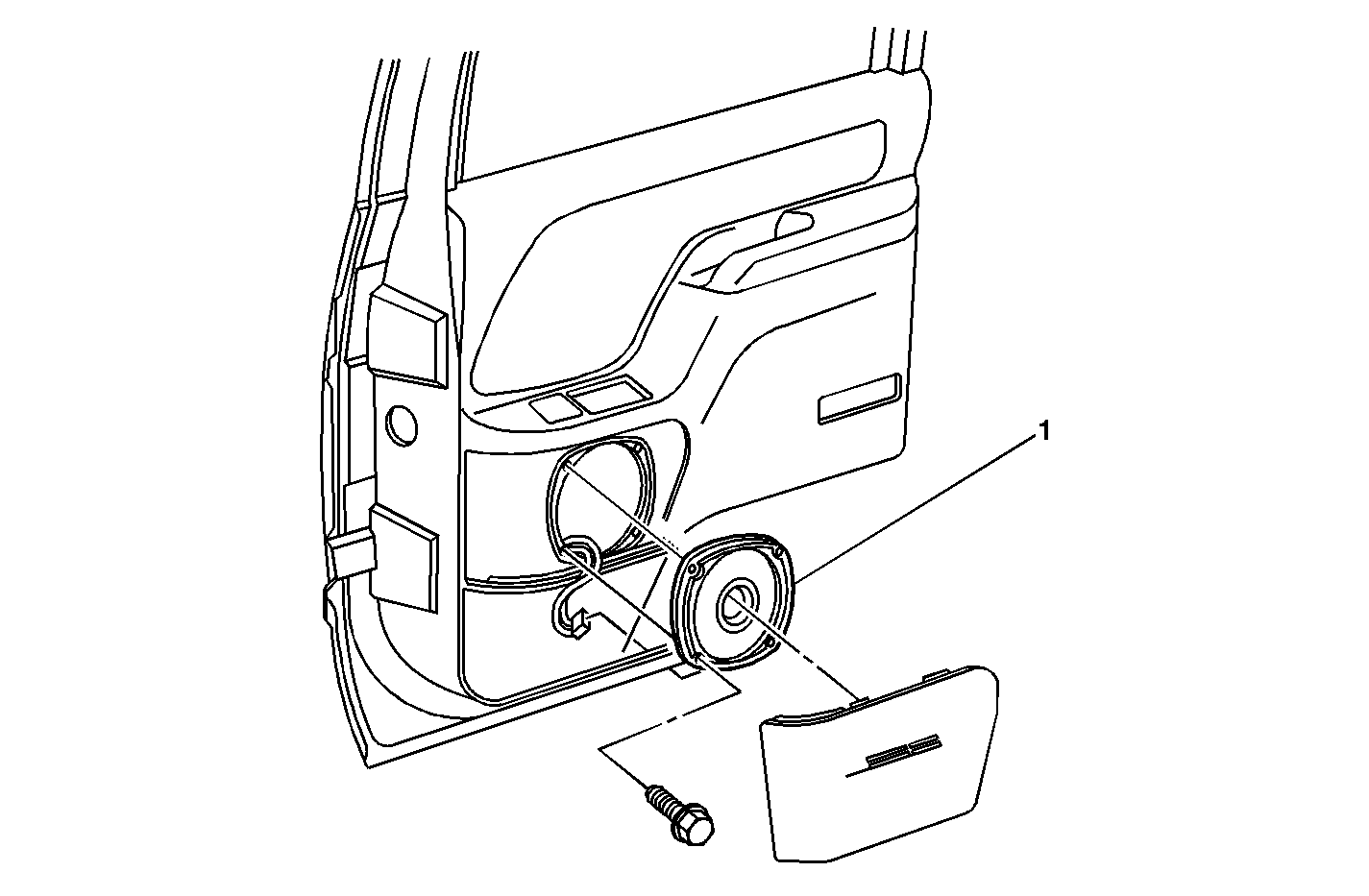 1