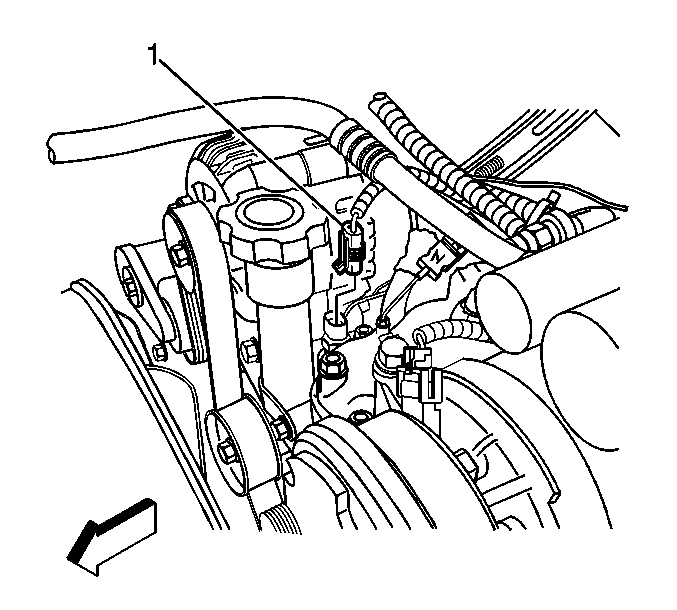 1