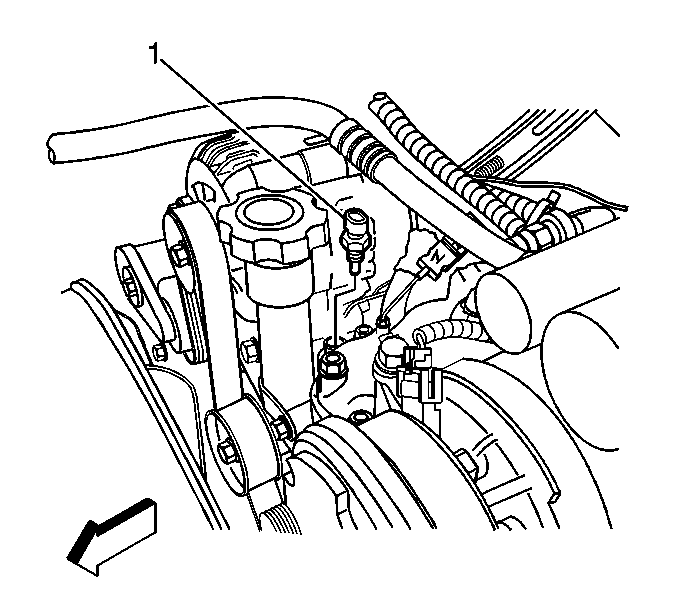 1