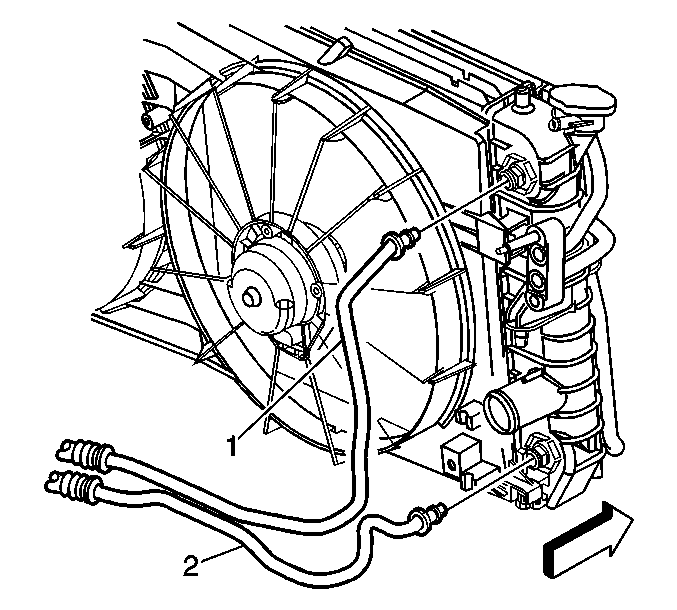 1
2