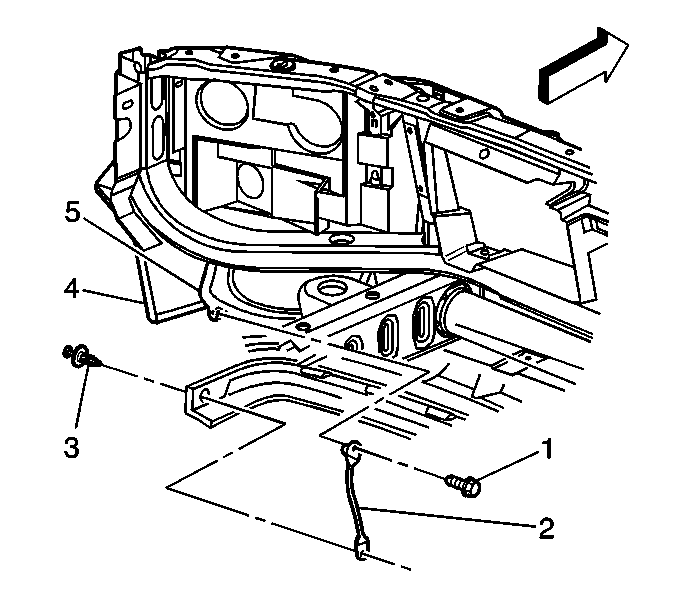 5
4
3
1
2