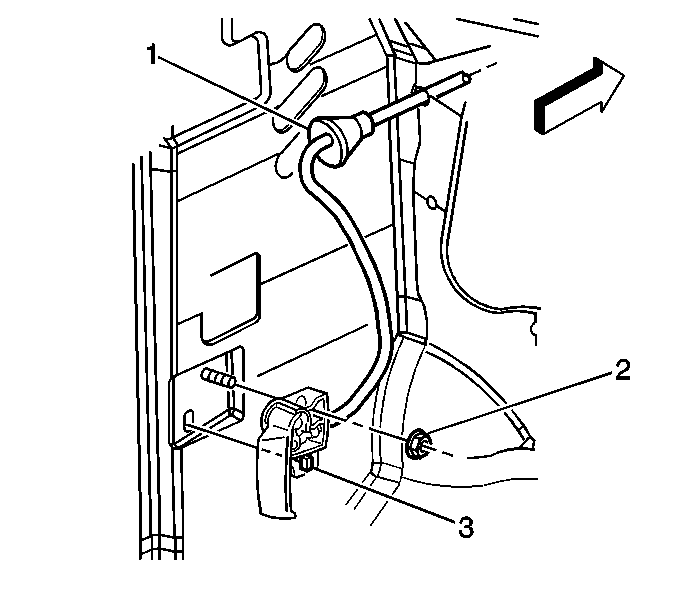 1
2
3