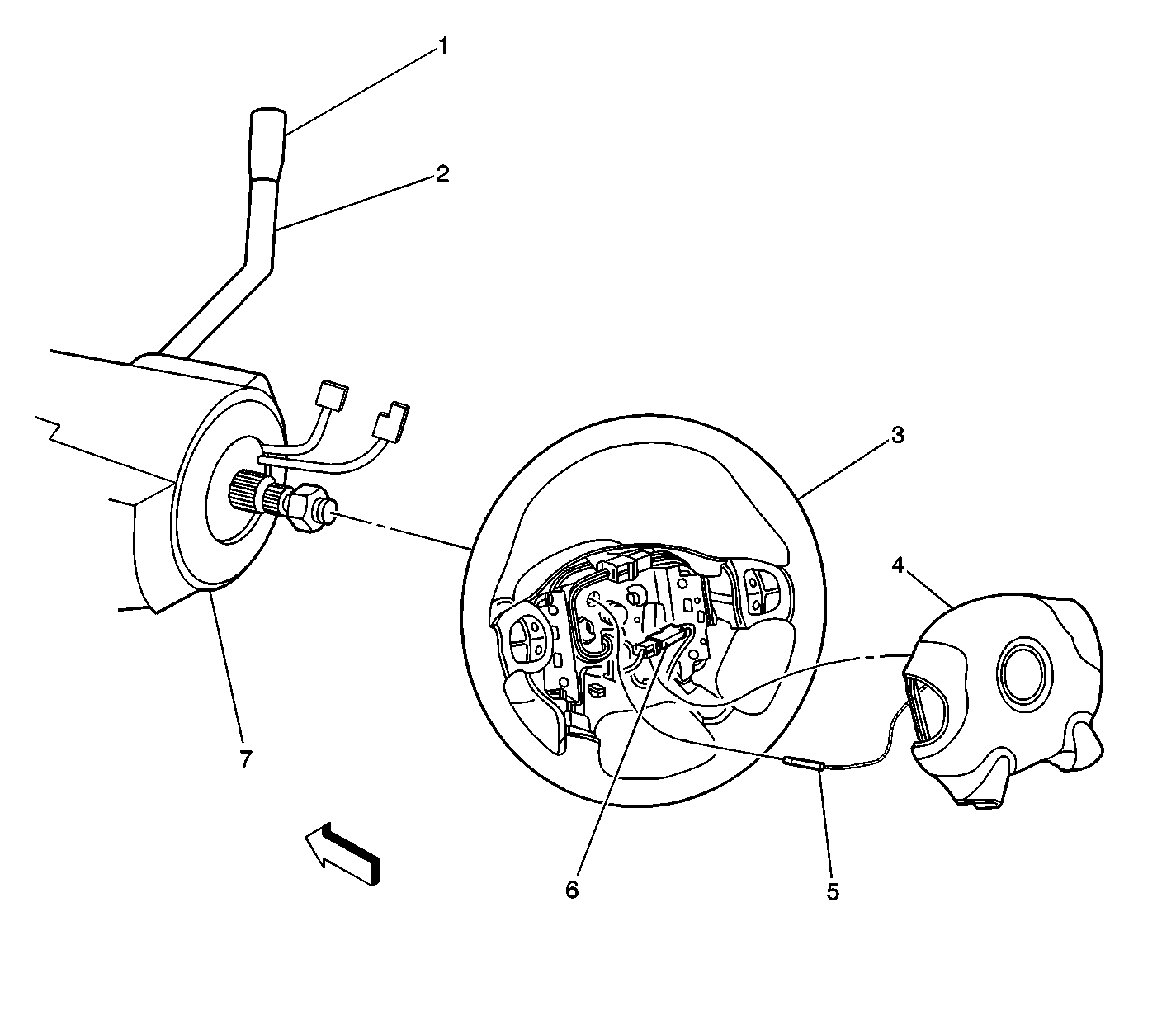 1
2
3
4
7
6
5