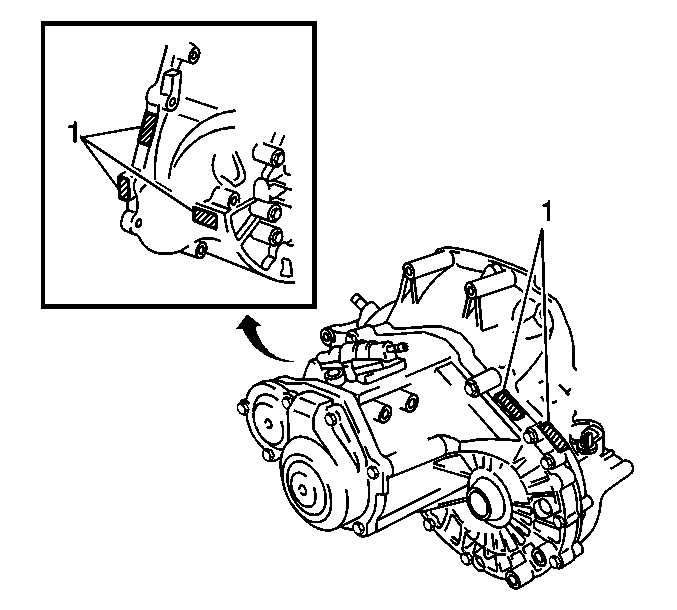 1

1