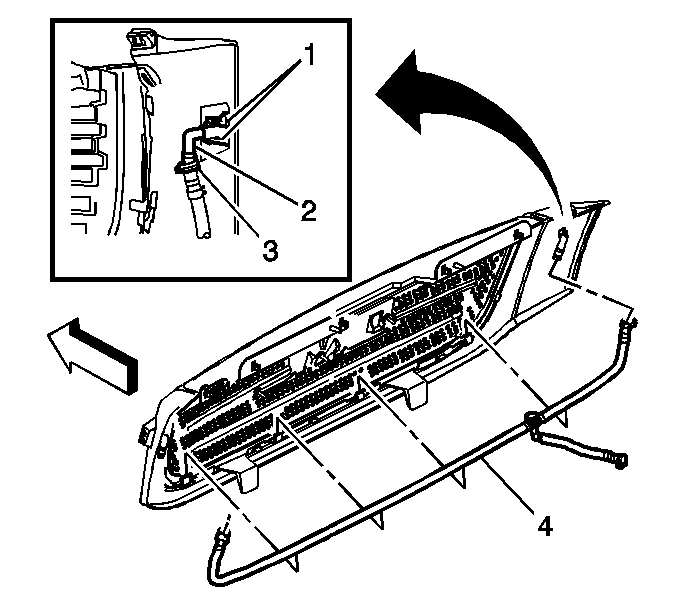 1
2
3
4