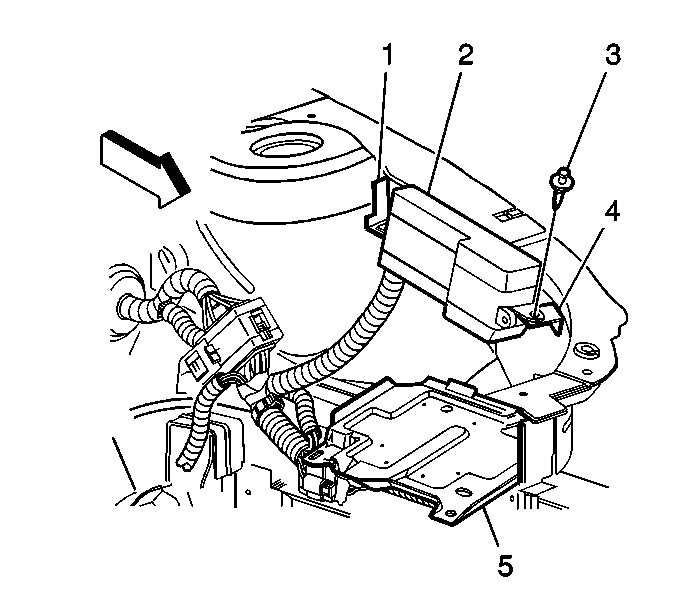 1
2
3
4
5