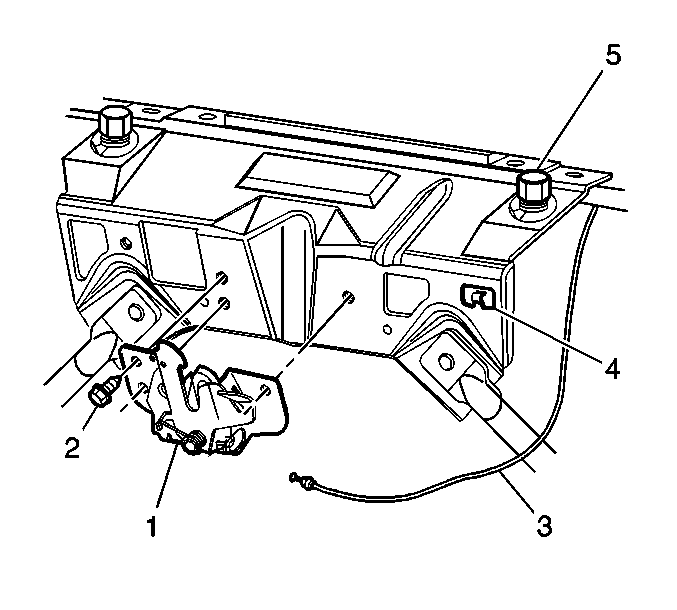 5
4
2
1
3