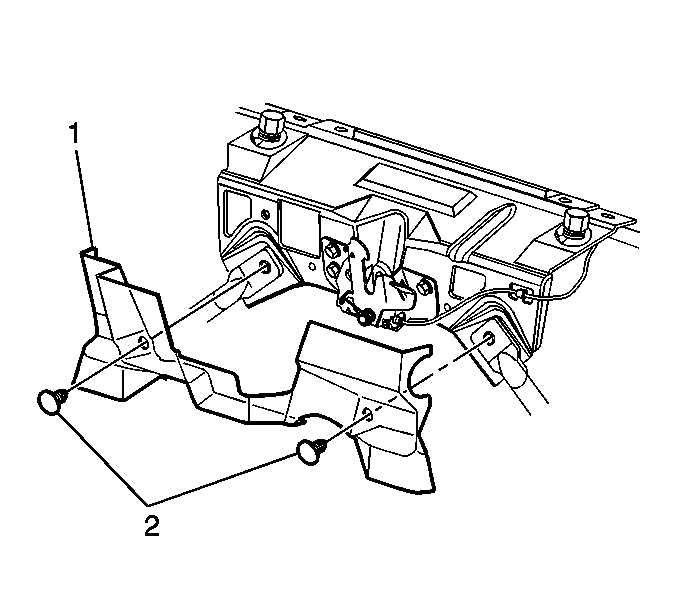 1
2