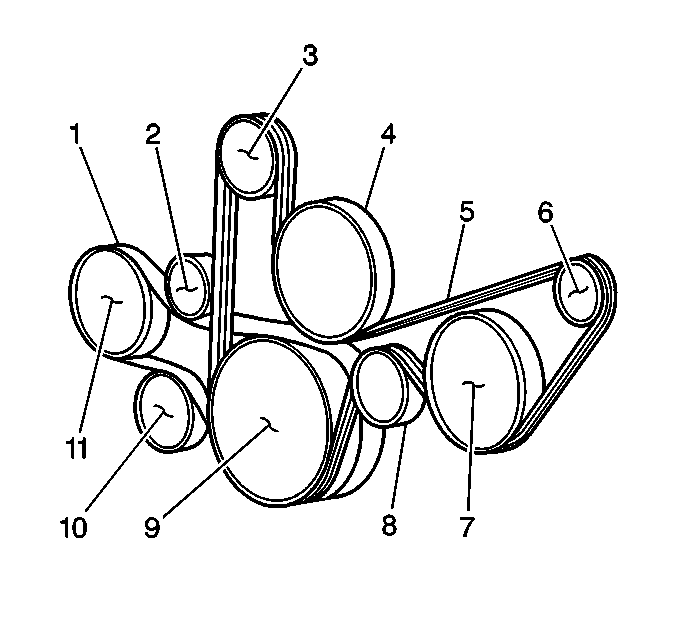 3
1
2
4
5
6
11
10
9
8
7