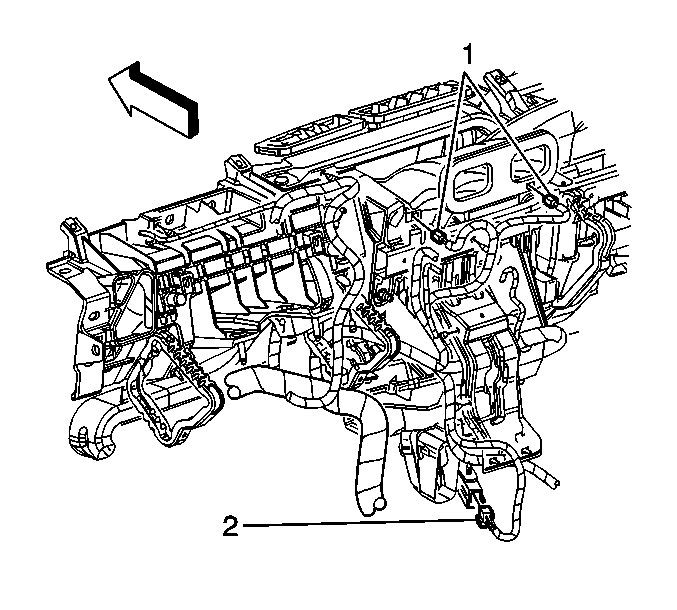 1

2