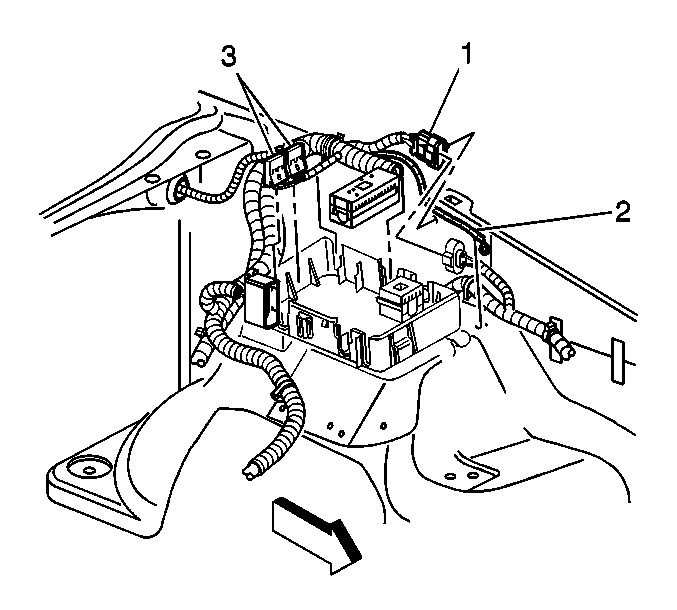 3
1
2