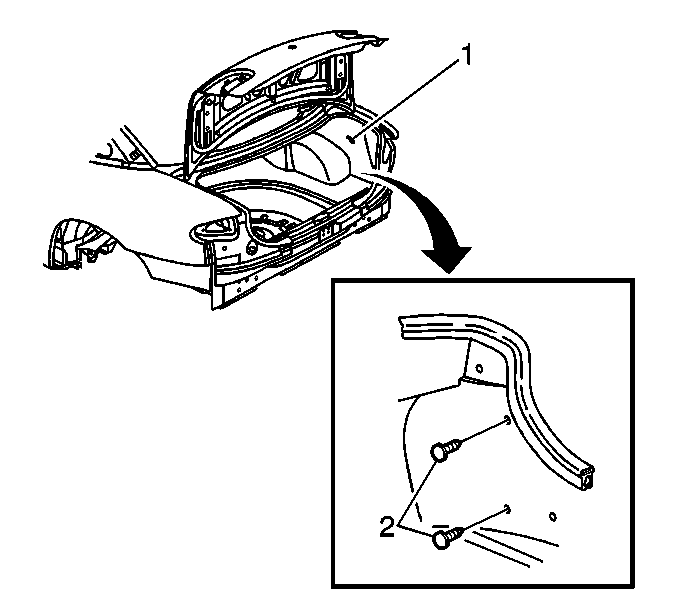 1

2