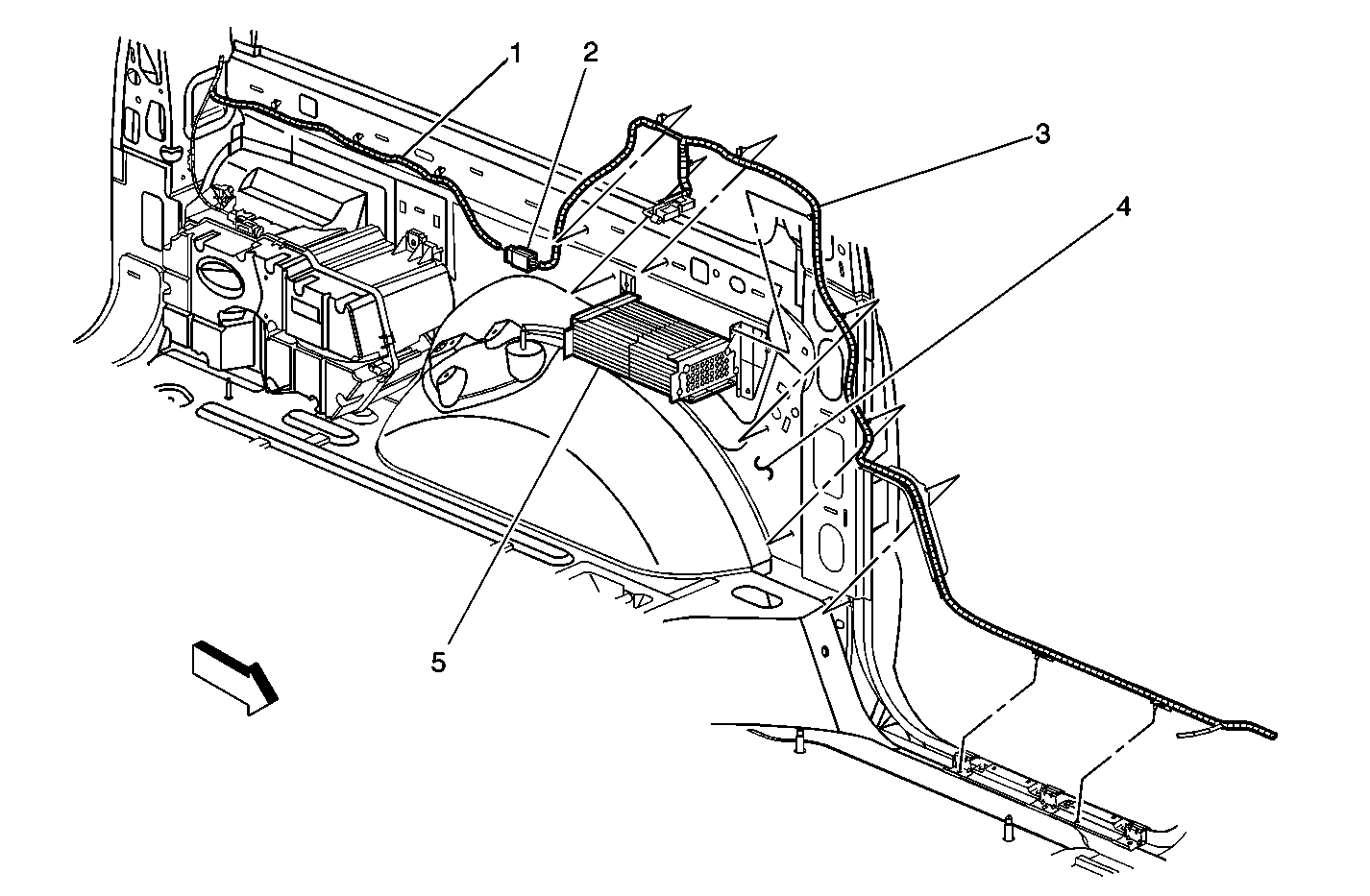 1
2
3
4
5