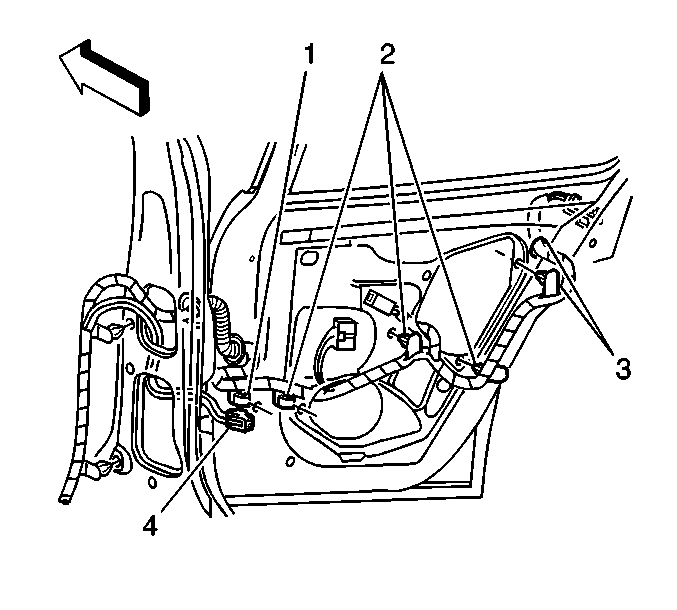 1
2
3
4