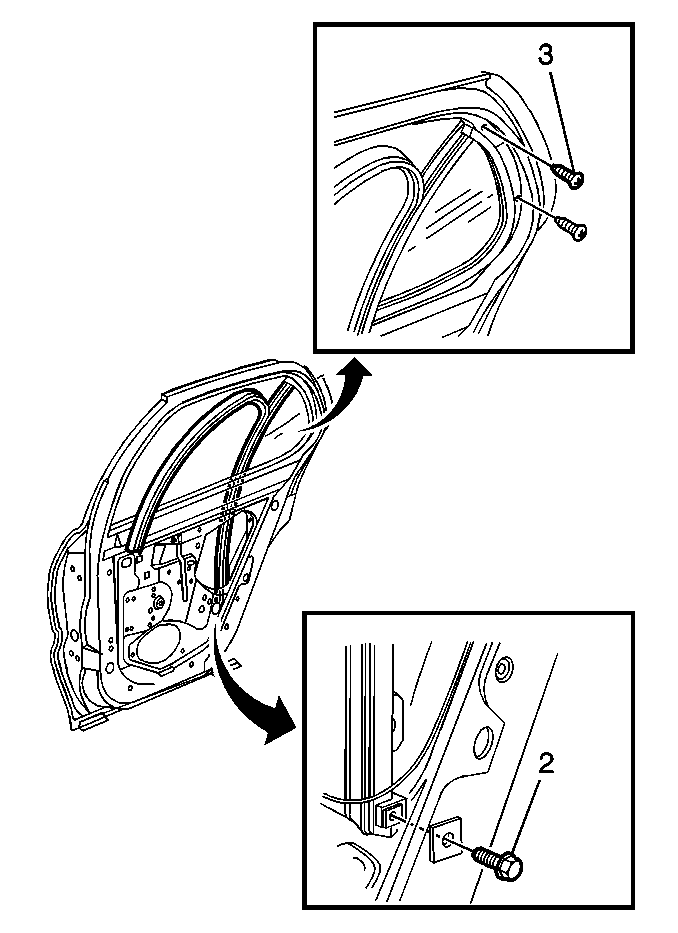 3

2