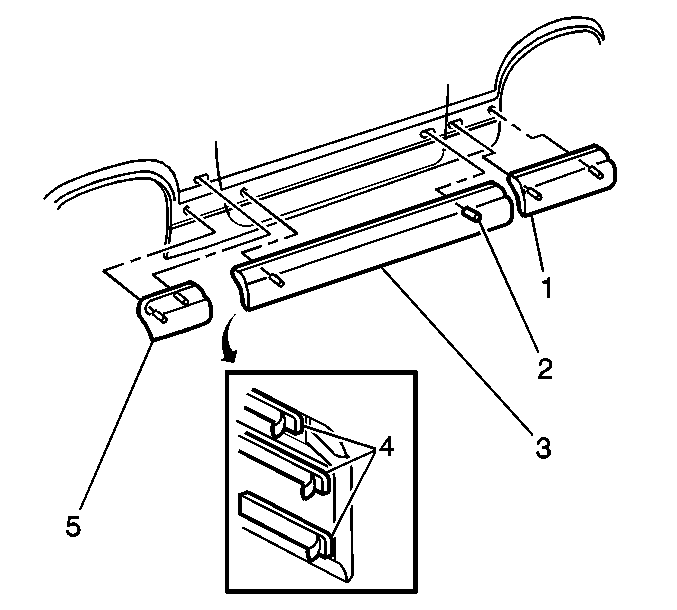 1
2
3
4
5