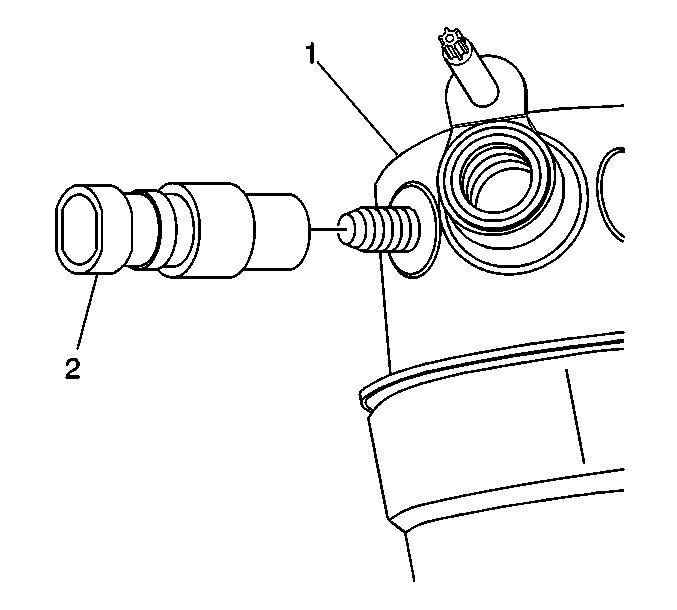 1

2