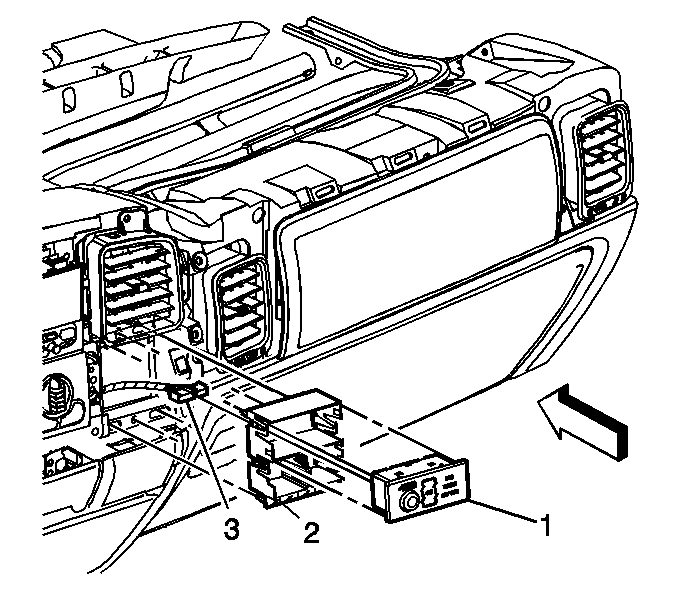 3
2
1