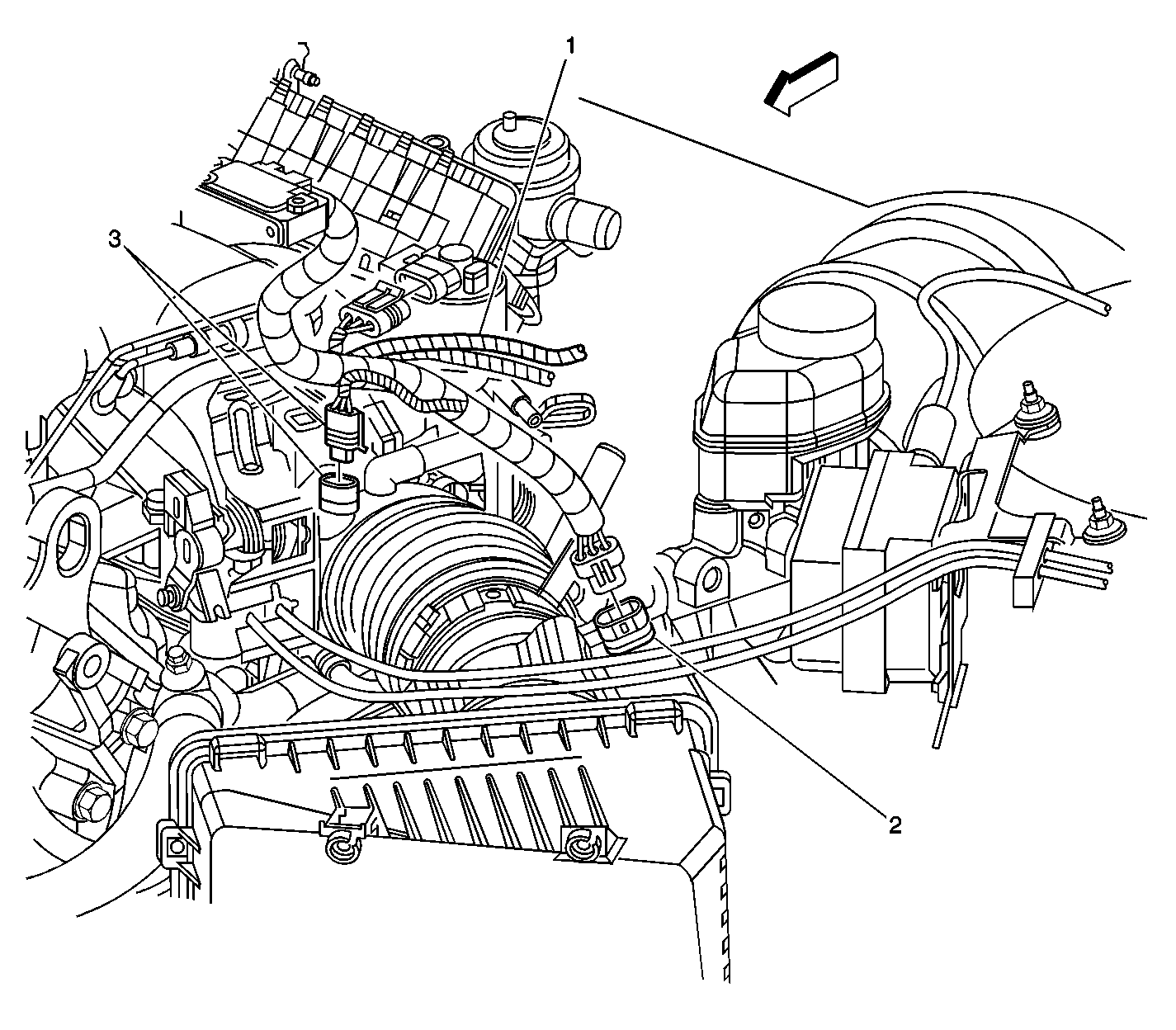 1
3
2