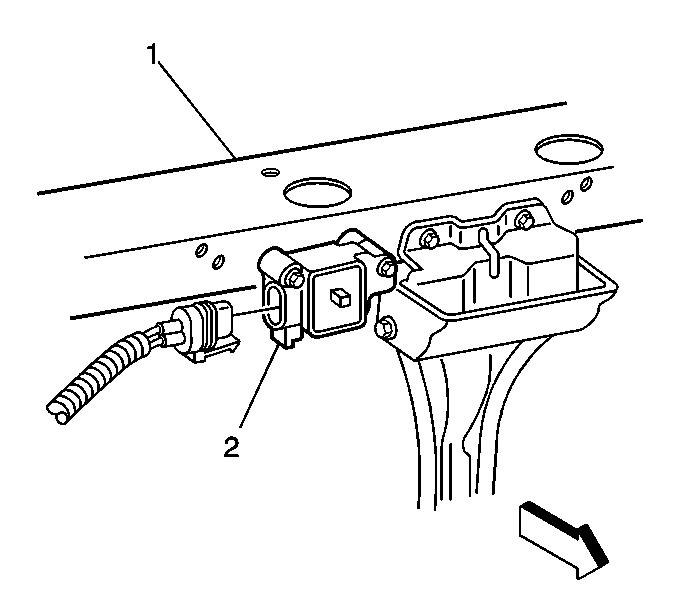 1

2