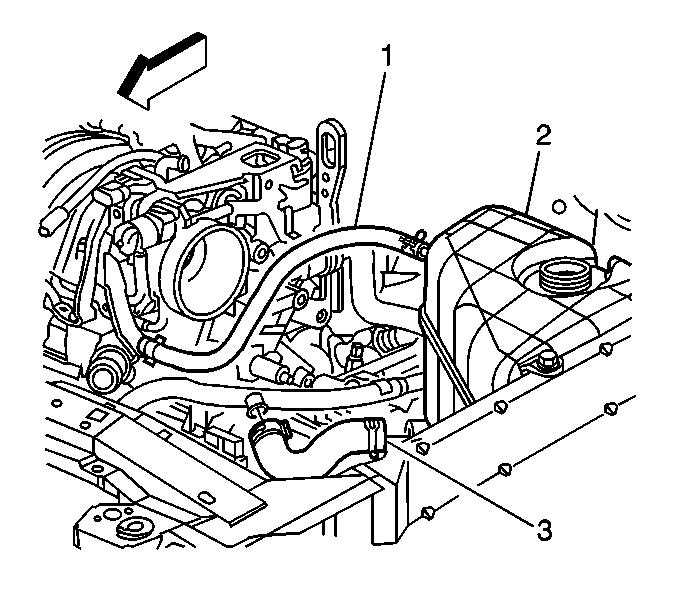 1
2
3