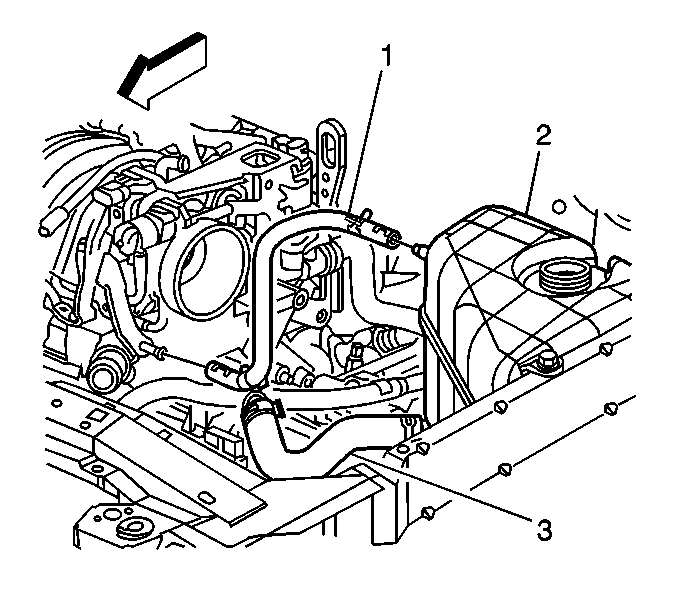 1
2
3