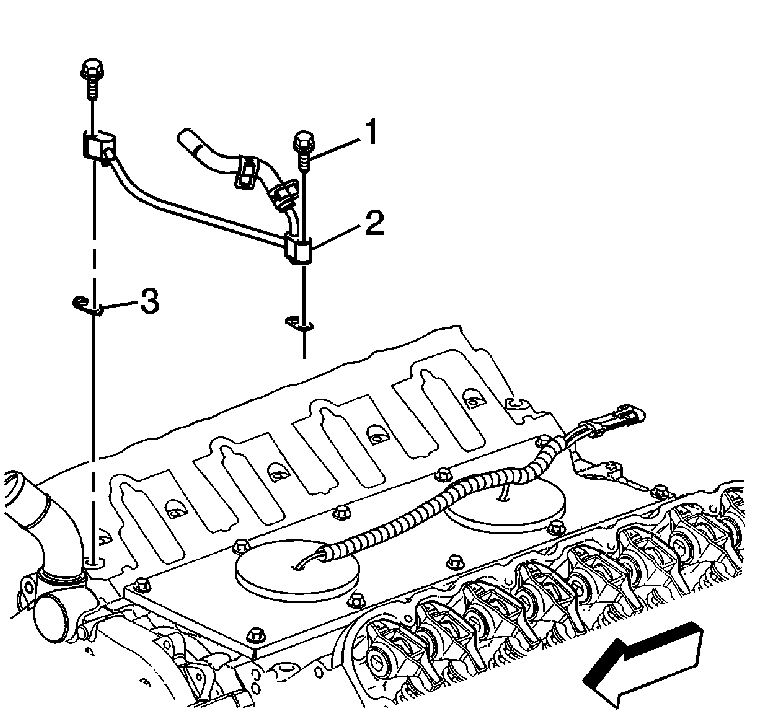 1
2
3