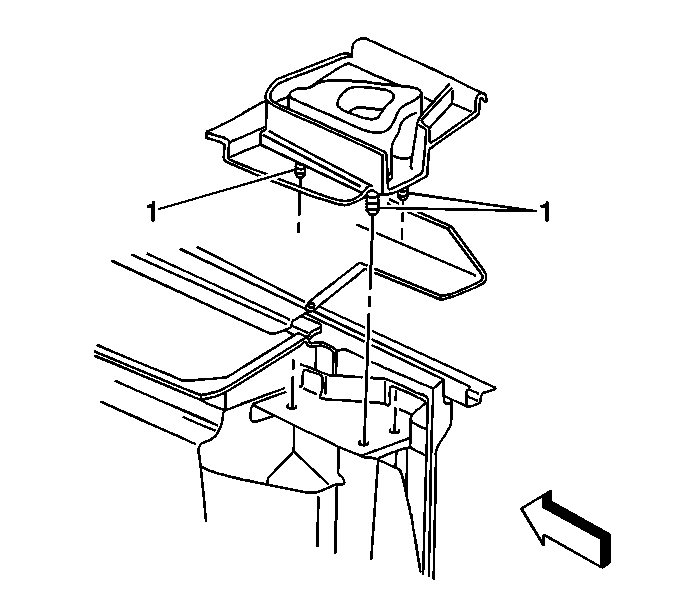 1
1