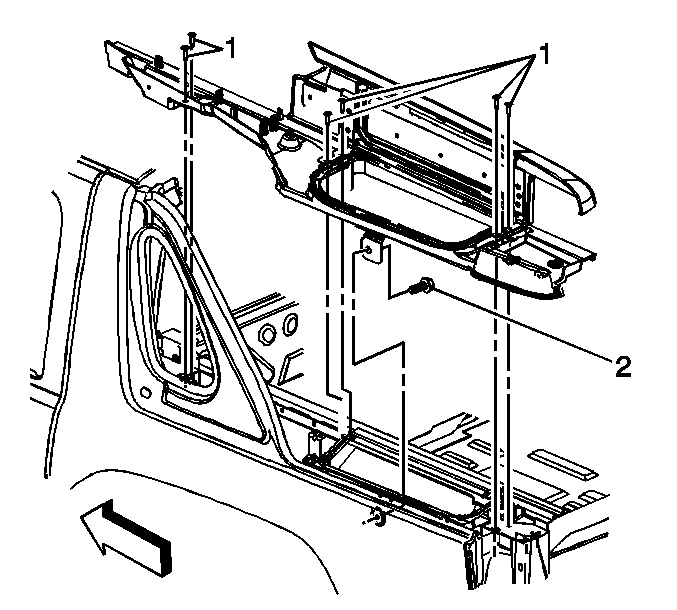 1
1
2