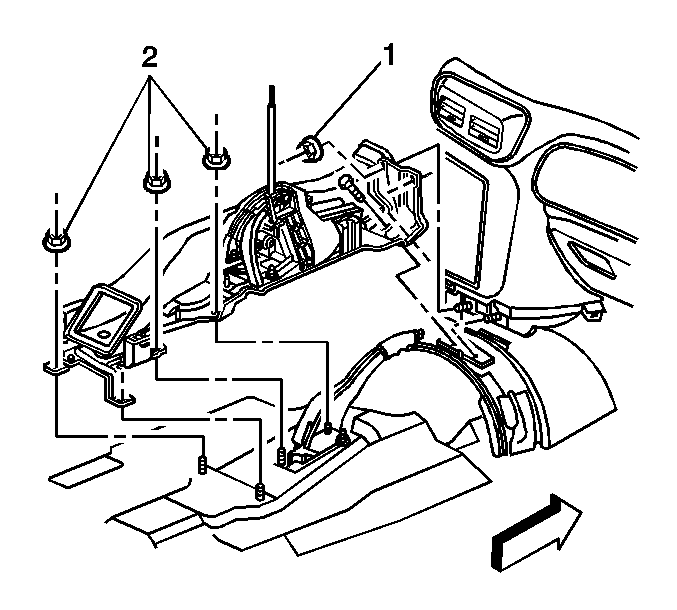 2
1