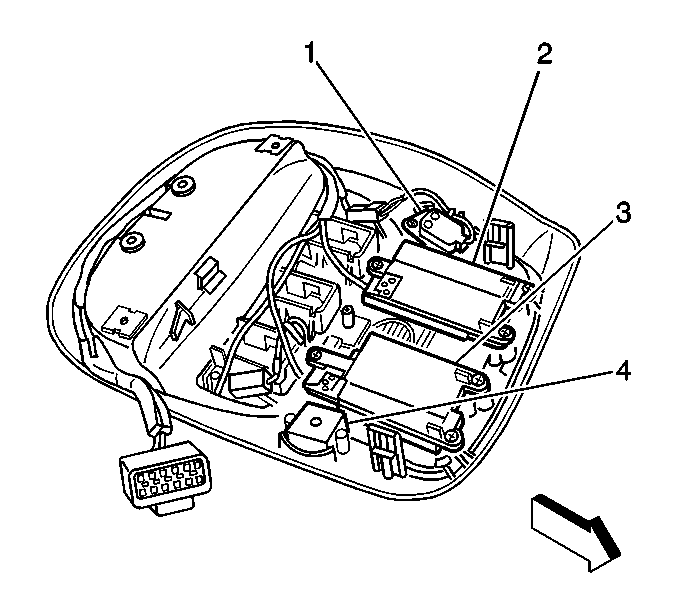 1
2
3
4