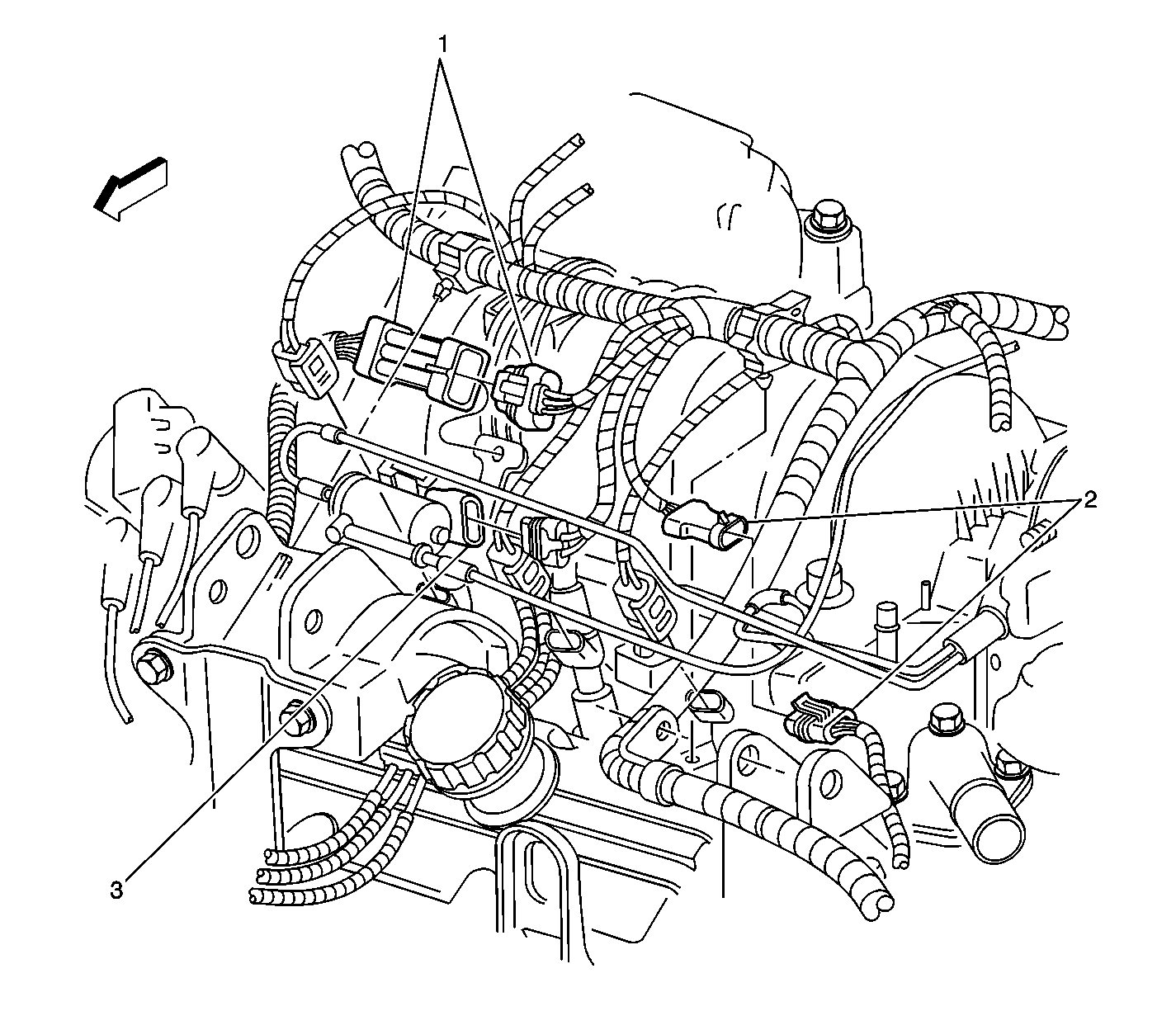 1

2

3