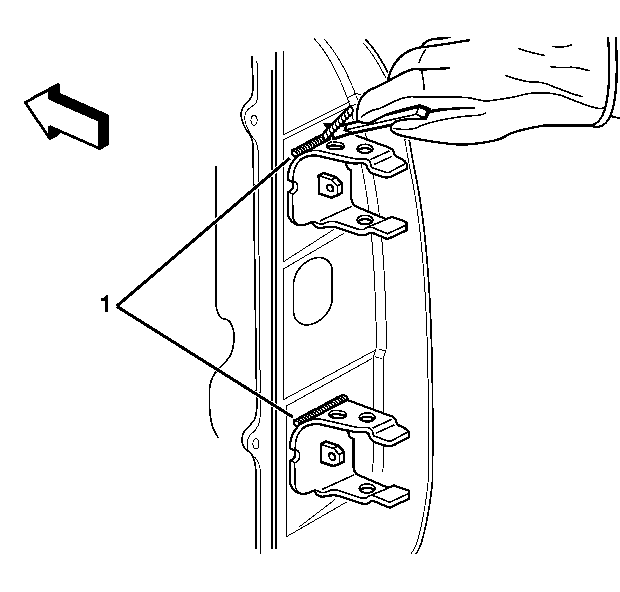 1