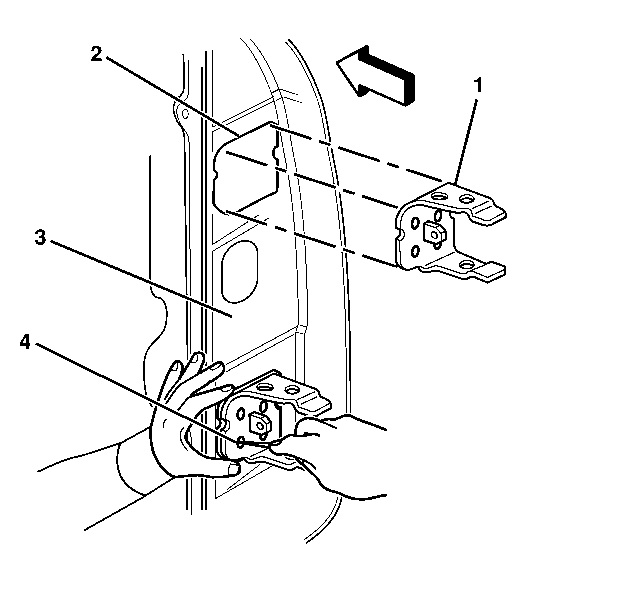 2
1
3
4