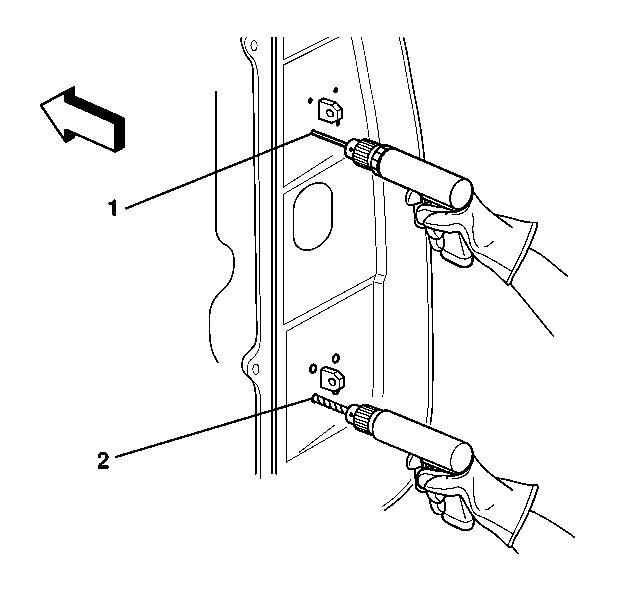 1

2